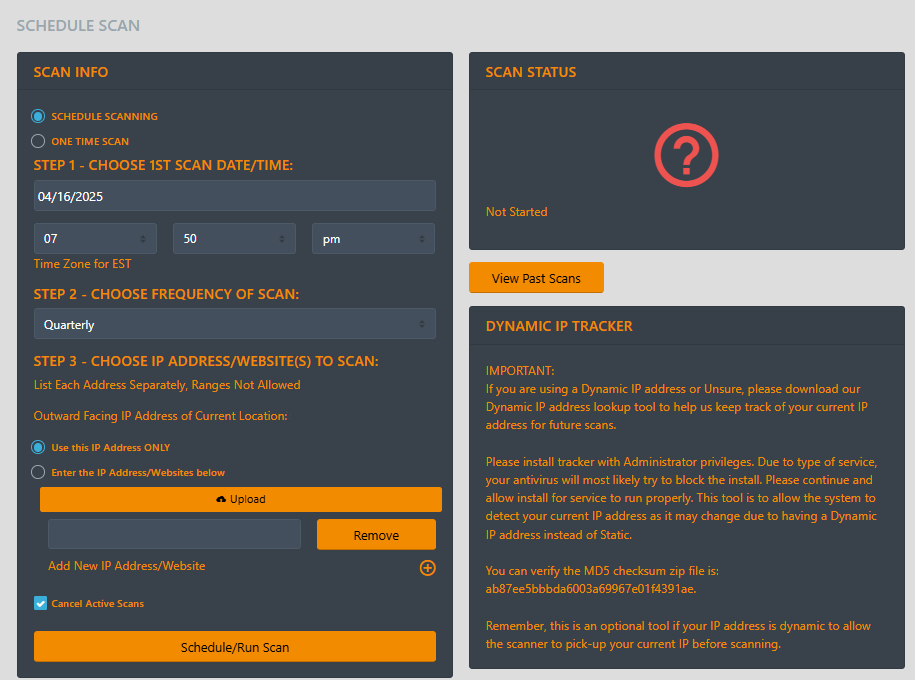 SCHEDULE SCAN

SCAN INFO

SCHEDULE SCANNING

ONE TIME SCAN

STEP 1 - CHOOSE 1ST SCAN DATE/TIME:

04/16/2025

07

50

pm

Time Zone for EST

STEP 2 - CHOOSE FREQUENCY OF SCAN:

Quarterly

STEP 3 - CHOOSE IP ADDRESS/WEBSITE(S) TO SCAN:

List Each Address Separately, Ranges Not Allowed

Outward Facing IP Address of Current Location:

Use this IP Address ONLY

Enter the IP Address/Websites below

Upload

Remove

Add New IP Address/Website

Cancel Active Scans

Schedule/Run Scan

SCAN STATUS

Not Started

View Past Scans

DYNAMIC IP TRACKER

IMPORTANT:
If you are using a Dynamic IP address or Unsure, please download our Dynamic IP address lookup tool to help us keep track of your current IP address for future scans.

Please install tracker with Administrator privileges. Due to type of service, your antivirus will most likely try to block the install. Please continue and allow install for service to run properly. This tool is to allow the system to detect your current IP address as it may change due to having a Dynamic IP address instead of Static.

You can verify the MD5 checksum zip file is: ab87ee5bbbda6003a69967e01f4391ae.

Remember, this is an optional tool if your IP address is dynamic to allow the scanner to pick-up your current IP before scanning.